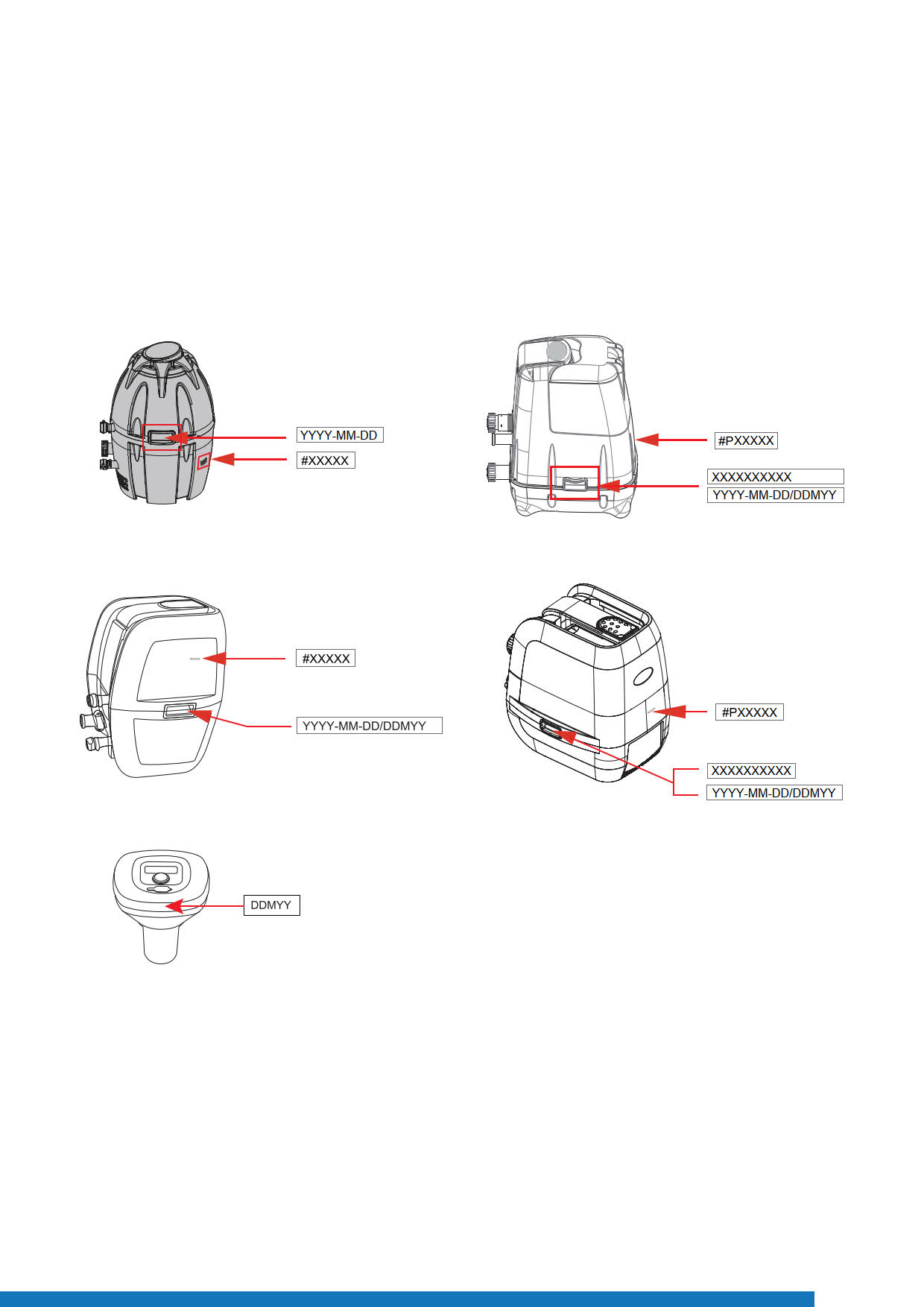 YYYY-MM-DD

#XXXXX

#PXXXXX

XXXXXXXXXX

YYYY-MM-DD/DDMYY

#XXXXX

YYYY-MM-DD/DDMYY

#PXXXXX

XXXXXXXXXX

YYYY-MM-DD/DDMYY

DDMYY